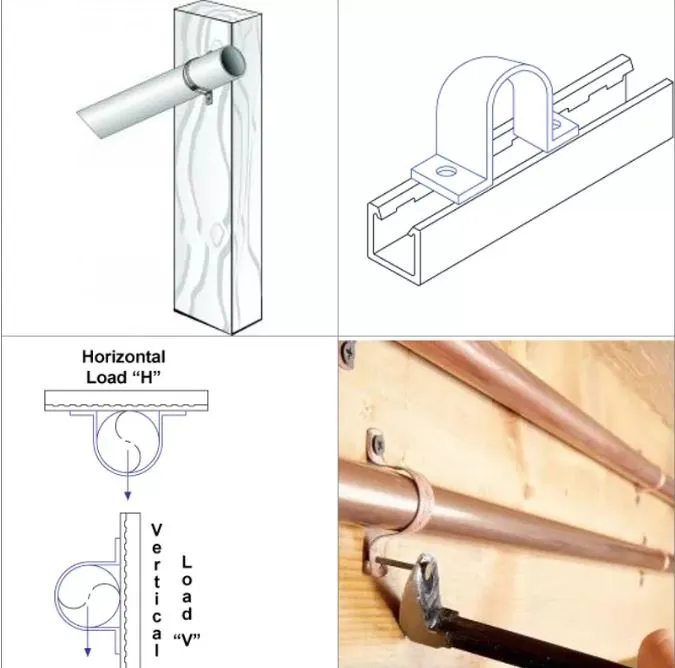 Horizontal Load “H”

Vertical Load “V”